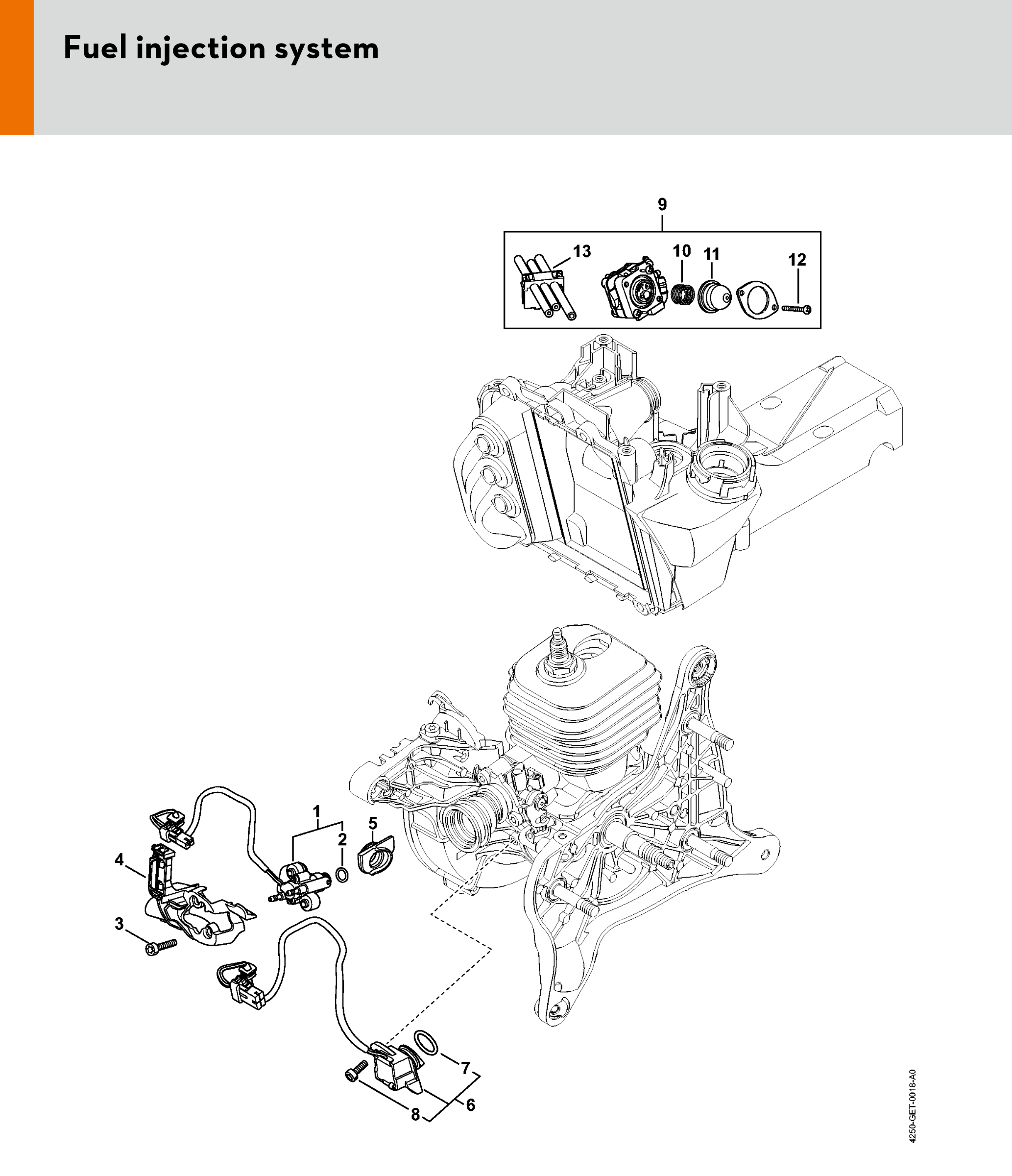 Fuel injection system

9
13
10
11
12
1
2
5
4
3
7
6
8

4250-GET-0018-A0